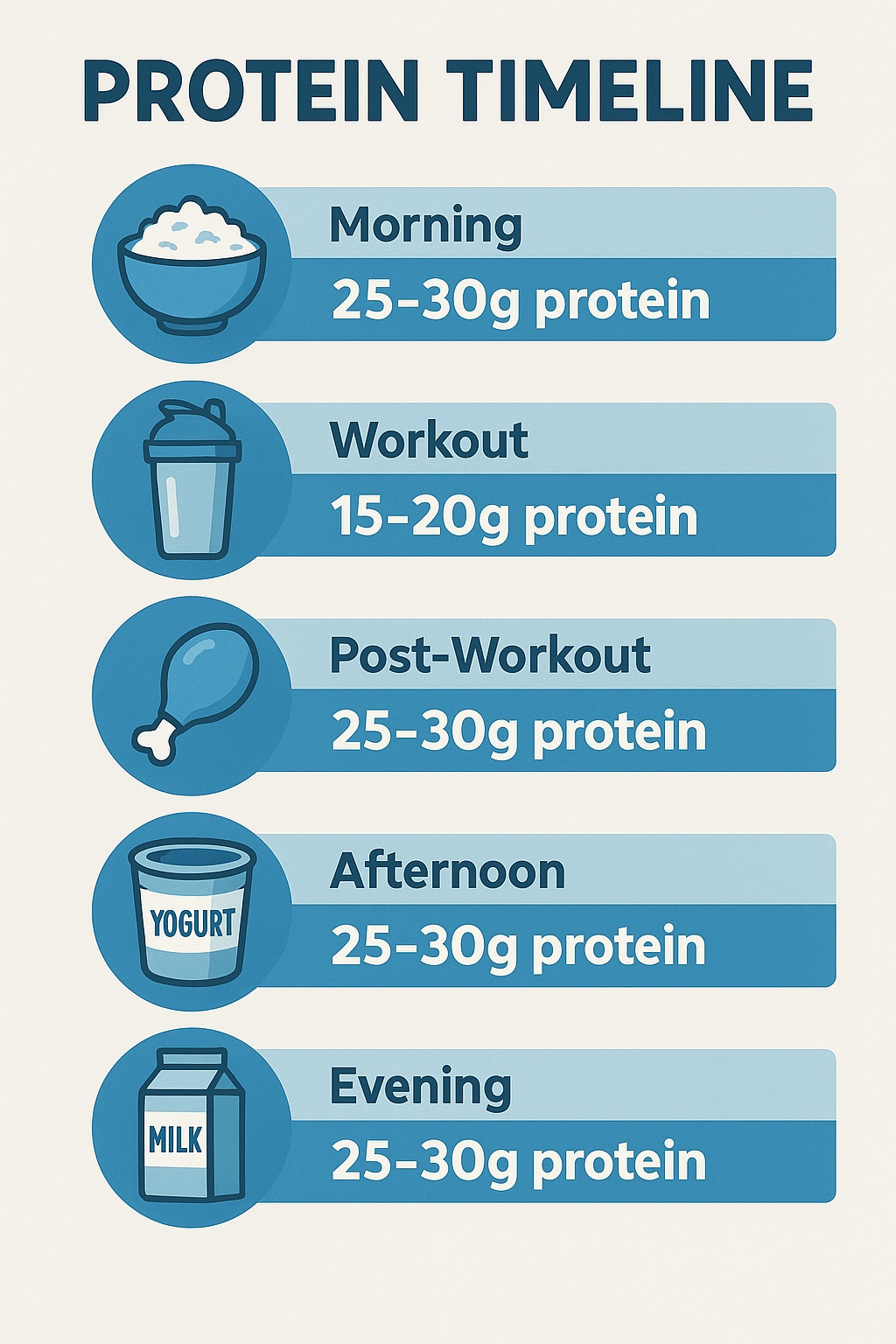 PROTEIN TIMELINE

Morning
25–30g protein

Workout
15–20g protein

Post-Workout
25–30g protein

YOGURT
Afternoon
25–30g protein

MILK
Evening
25–30g protein