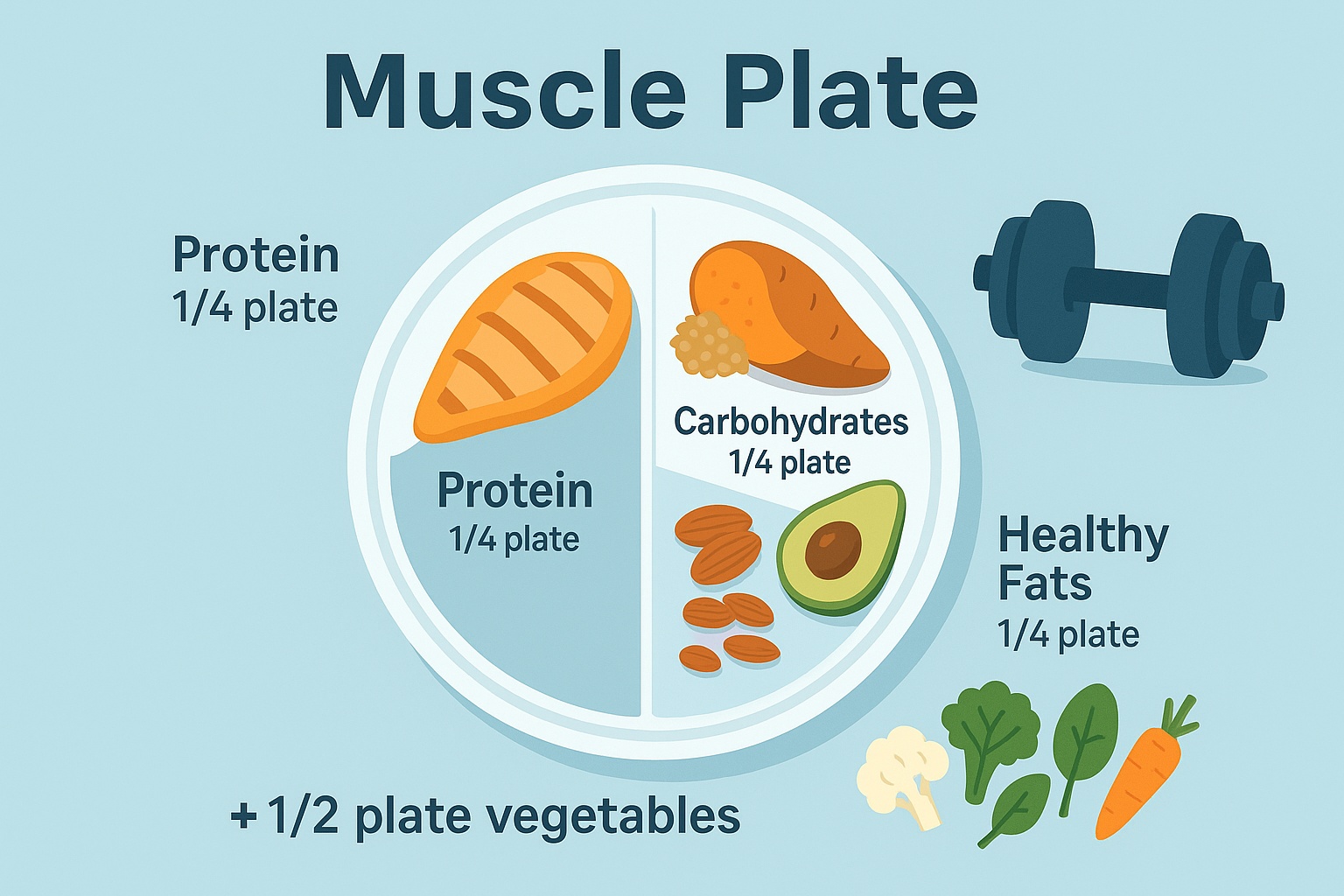 Muscle Plate

Protein
1/4 plate

Protein
1/4 plate

Carbohydrates
1/4 plate

Healthy Fats
1/4 plate

+ 1/2 plate vegetables